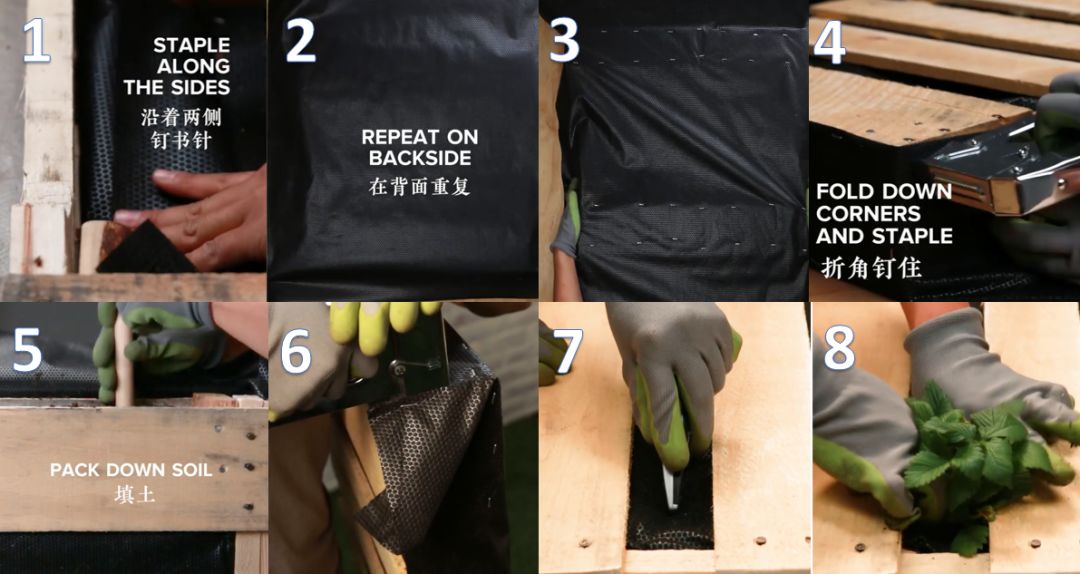 1
STAPLE ALONG THE SIDES
沿着两侧钉书针

2
REPEAT ON BACKSIDE
在背面重复

3

4
FOLD DOWN CORNERS AND STAPLE
折角钉住

5
PACK DOWN SOIL
填土

6

7

8